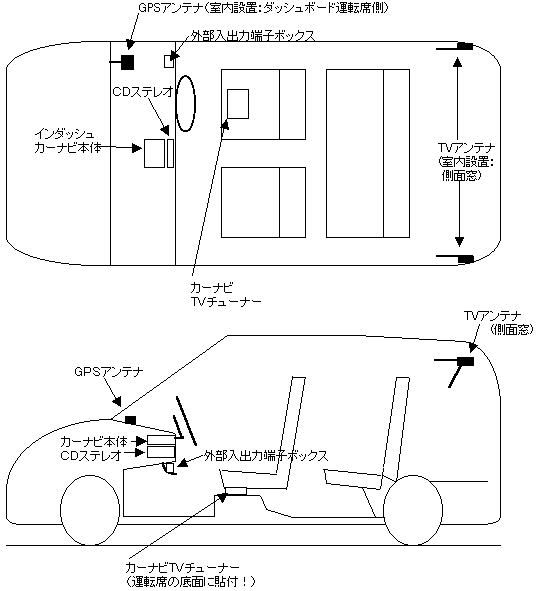 GPSアンテナ（室内設置：ダッシュボード運転席側）

外部入出力端子ボックス

CDステレオ

インダッシュ
カーナビ本体

TVアンテナ
（室内設置：
側面窓）

カーナビ
TVチューナー

TVアンテナ
（側面窓）

GPSアンテナ

カーナビ本体
CDステレオ

外部入出力端子ボックス

カーナビTVチューナー
（運転席の底面に貼付！）